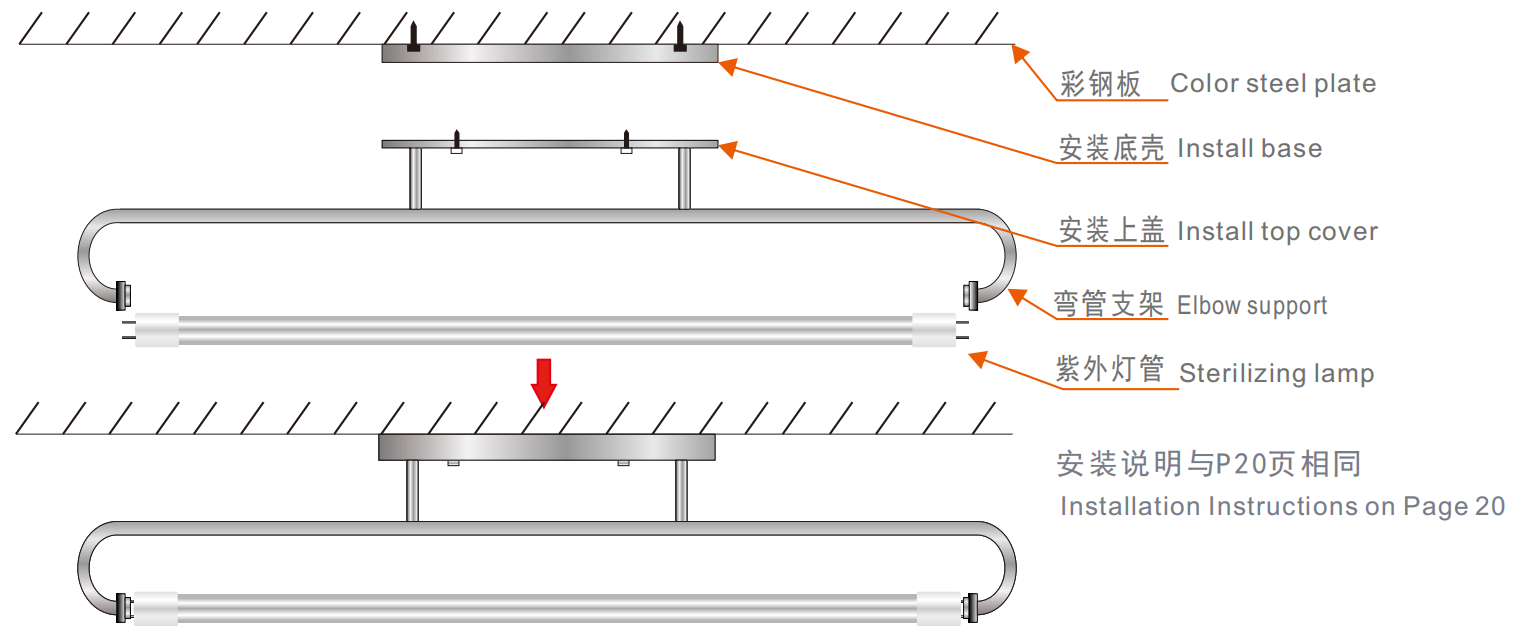 彩钢板 Color steel plate

安装底壳 Install base

安装上盖 Install top cover

弯管支架 Elbow support

紫外灯管 Sterilizing lamp

安装说明与P20页相同
Installation Instructions on Page 20