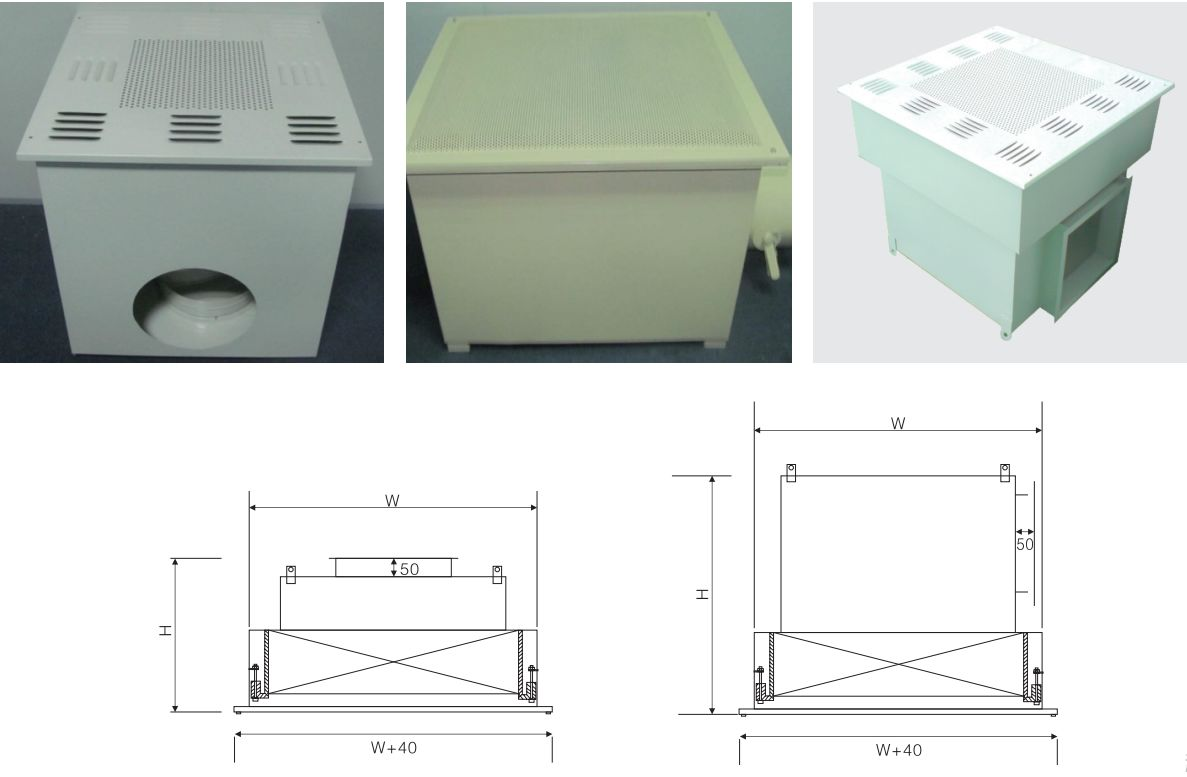 W
50
H
W+40

W
50
H
W+40